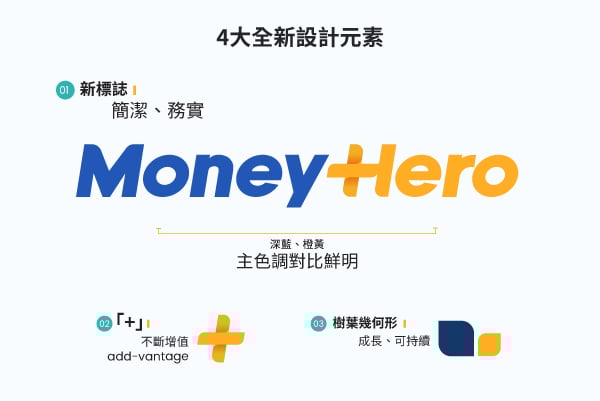 4大全新設計元素

01 新標誌
簡潔、務實

MoneyHero

深藍、橙黃
主色調對比鮮明

02 「+」
不斷增值
add-vantage

03 樹葉幾何形
成長、可持續